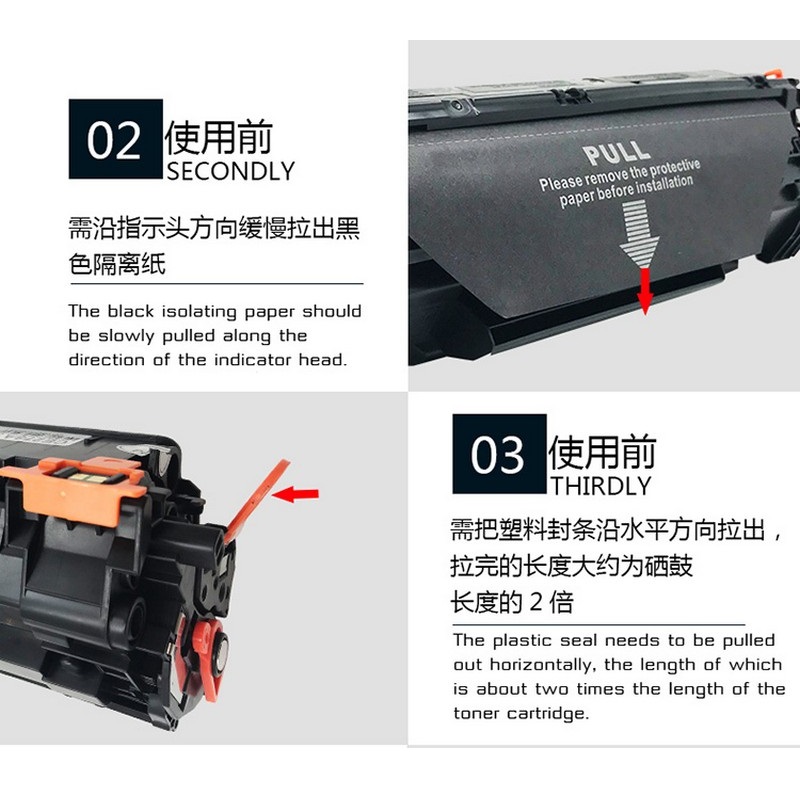 02 使用前
SECONDLY

需沿指示头方向缓慢拉出黑色隔离纸

The black isolating paper should be slowly pulled along the direction of the indicator head.

PULL
Please remove the protective paper before installation

03 使用前
THIRDLY

需把塑料封条沿水平方向拉出，拉完的长度大约为硒鼓长度的 2 倍

The plastic seal needs to be pulled out horizontally, the length of which is about two times the length of the toner cartridge.